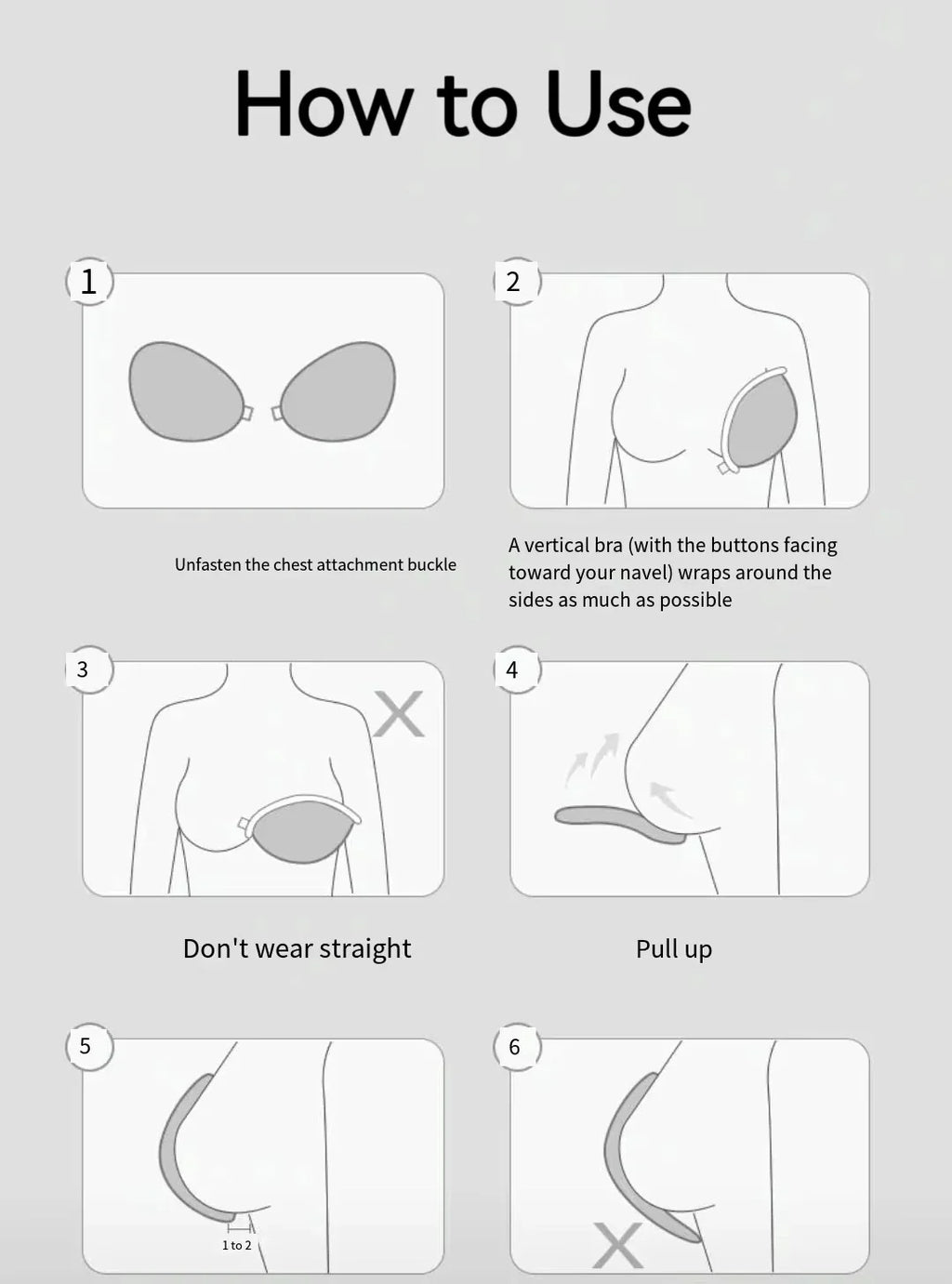 How to Use

1

Unfasten the chest attachment buckle

2

A vertical bra (with the buttons facing toward your navel) wraps around the sides as much as possible

3

X

Don't wear straight

4

Pull up

5

1 to 2

6

X