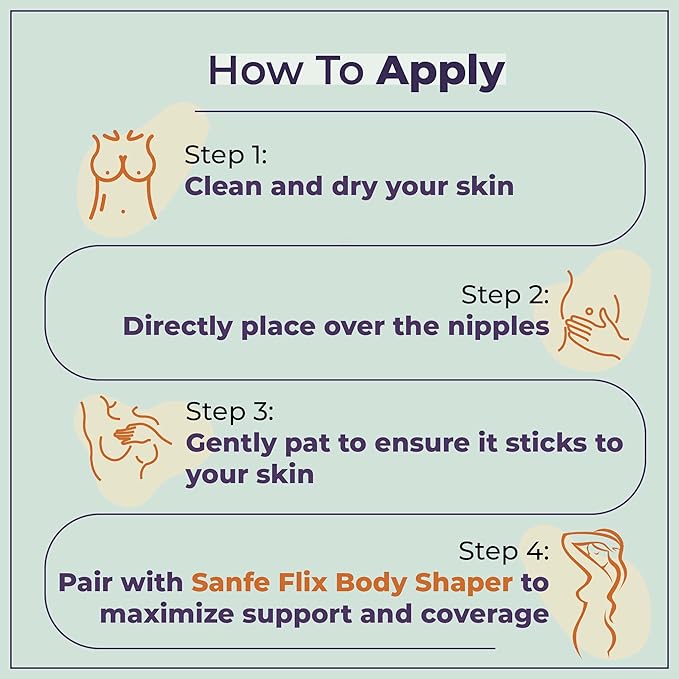 How To Apply

Step 1:
Clean and dry your skin

Step 2:
Directly place over the nipples

Step 3:
Gently pat to ensure it sticks to your skin

Step 4:
Pair with Sanfe Flix Body Shaper to maximize support and coverage