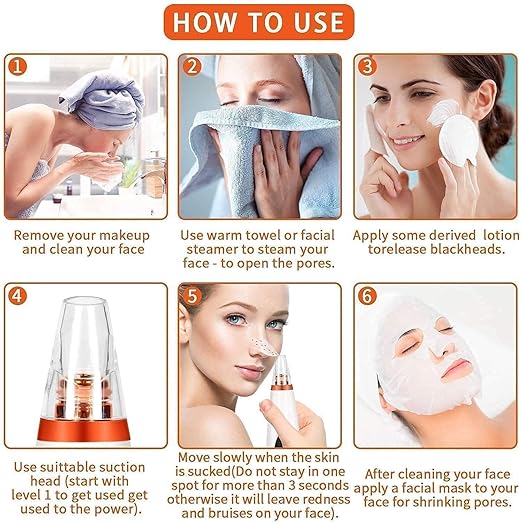 HOW TO USE

1

Remove your makeup and clean your face

2

Use warm towel or facial steamer to steam your face - to open the pores.

3

Apply some derived lotion torelease blackheads.

4

Use suittable suction head (start with level 1 to get used get used to the power).

5

Move slowly when the skin is sucked(Do not stay in one spot for more than 3 seconds otherwise it will leave redness and bruises on your face).

6

After cleaning your face apply a facial mask to your face for shrinking pores.