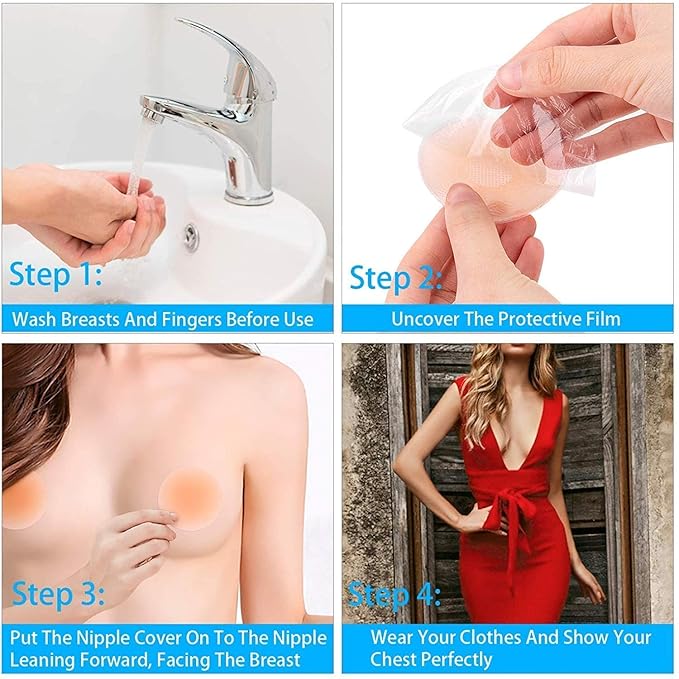 Step 1:

Wash Breasts And Fingers Before Use

Step 2:

Uncover The Protective Film

Step 3:

Put The Nipple Cover On To The Nipple Leaning Forward, Facing The Breast

Step 4:

Wear Your Clothes And Show Your Chest Perfectly