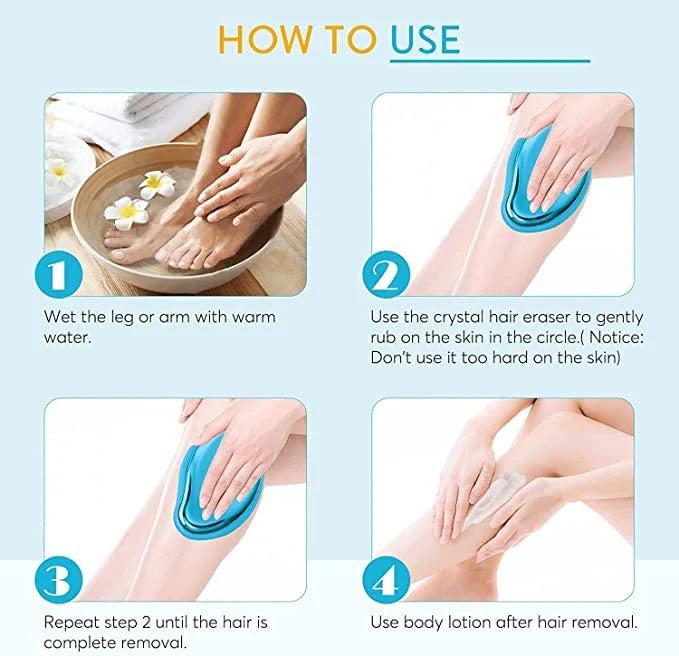 HOW TO USE

1

Wet the leg or arm with warm water.

2

Use the crystal hair eraser to gently rub on the skin in the circle.( Notice: Don't use it too hard on the skin)

3

Repeat step 2 until the hair is complete removal.

4

Use body lotion after hair removal.